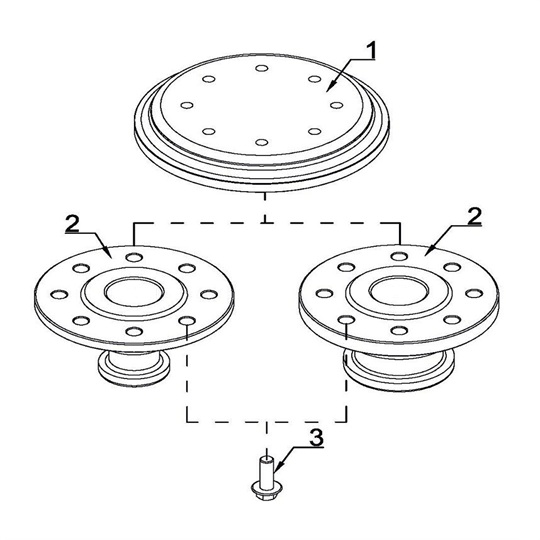 1

2

2

3